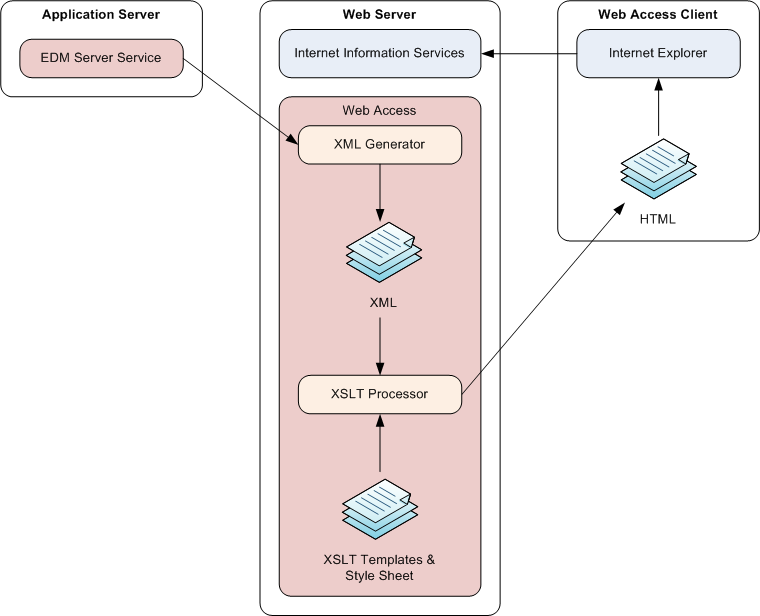 Application Server

EDM Server Service

Web Server

Internet Information Services

Web Access

XML Generator

XML

XSLT Processor

XSLT Templates & Style Sheet

Web Access Client

Internet Explorer

HTML