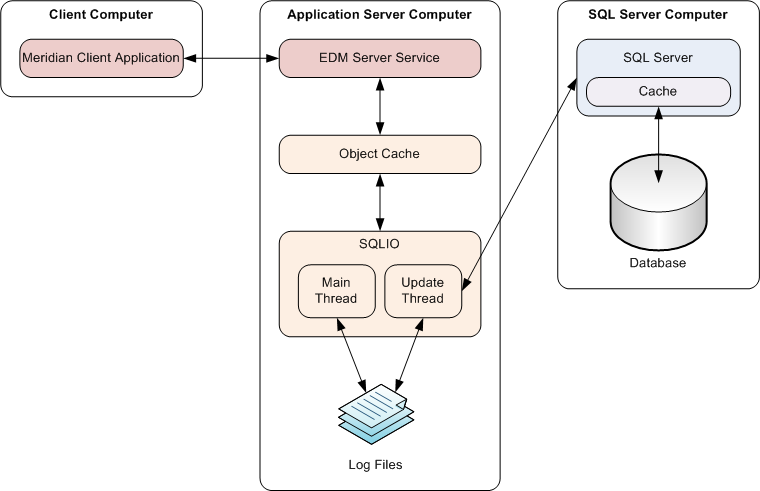 Client Computer

Meridian Client Application

Application Server Computer

EDM Server Service

Object Cache

SQLIO

Main Thread

Update Thread

Log Files

SQL Server Computer

SQL Server

Cache

Database