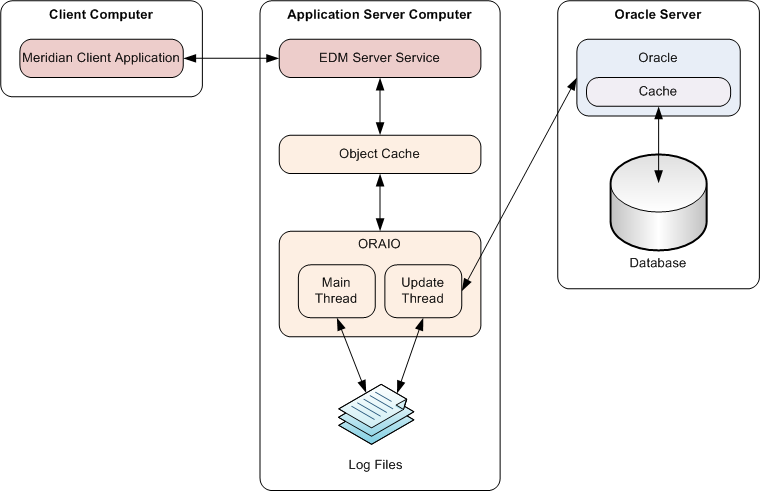 Client Computer

Meridian Client Application

Application Server Computer

EDM Server Service

Object Cache

ORAIO

Main Thread

Update Thread

Log Files

Oracle Server

Oracle

Cache

Database